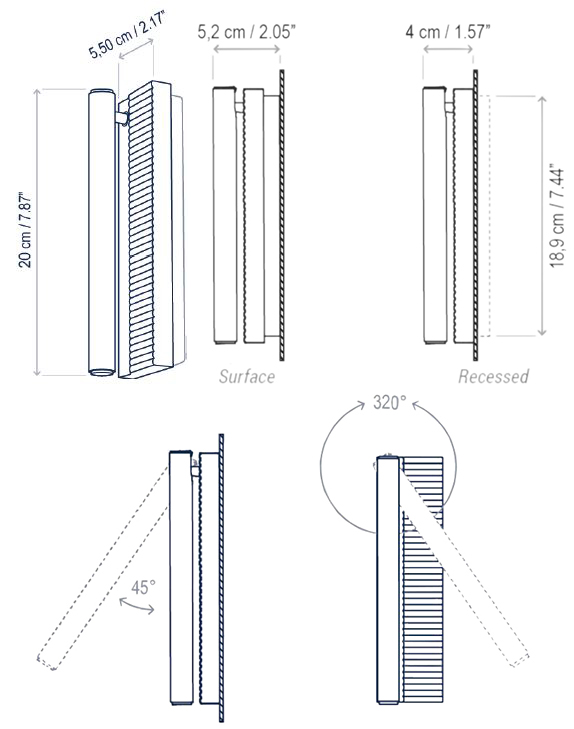 5,50 cm / 2.17"

5,2 cm / 2.05"

4 cm / 1.57"

20 cm / 7.87"

18,9 cm / 7.44"

Surface

Recessed

320°

45°